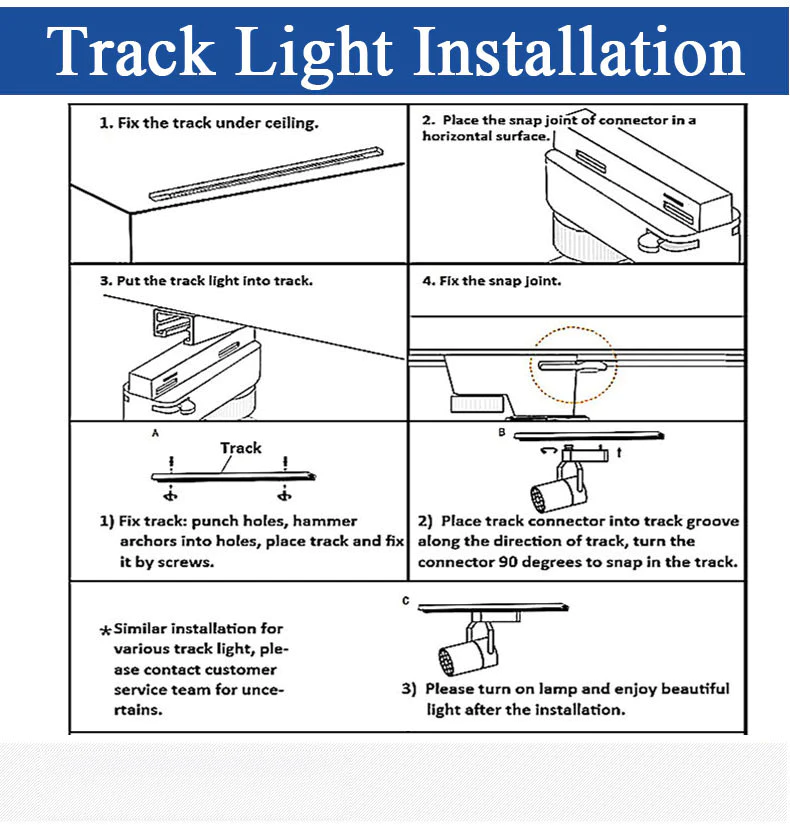 Track Light Installation

1. Fix the track under ceiling.

2. Place the snap joint of connector in a horizontal surface.

3. Put the track light into track.

4. Fix the snap joint.

A

Track

1) Fix track: punch holes, hammer archors into holes, place track and fix it by screws.

B

2) Place track connector into track groove along the direction of track, turn the connector 90 degrees to snap in the track.

*Similar installation for various track light, please contact customer service team for uncertains.

C

3) Please turn on lamp and enjoy beautiful light after the installation.